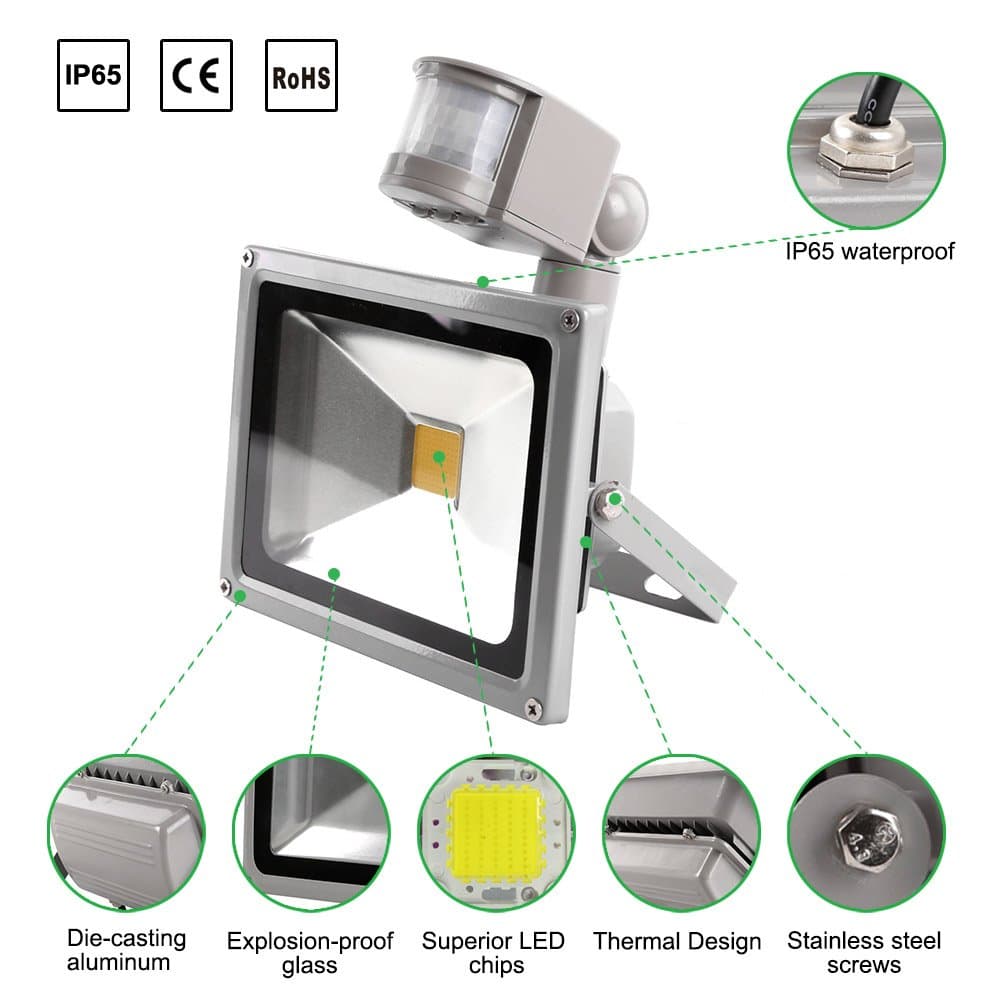 IP65

CE

RoHS

IP65 waterproof

Die-casting aluminum

Explosion-proof glass

Superior LED chips

Thermal Design

Stainless steel screws